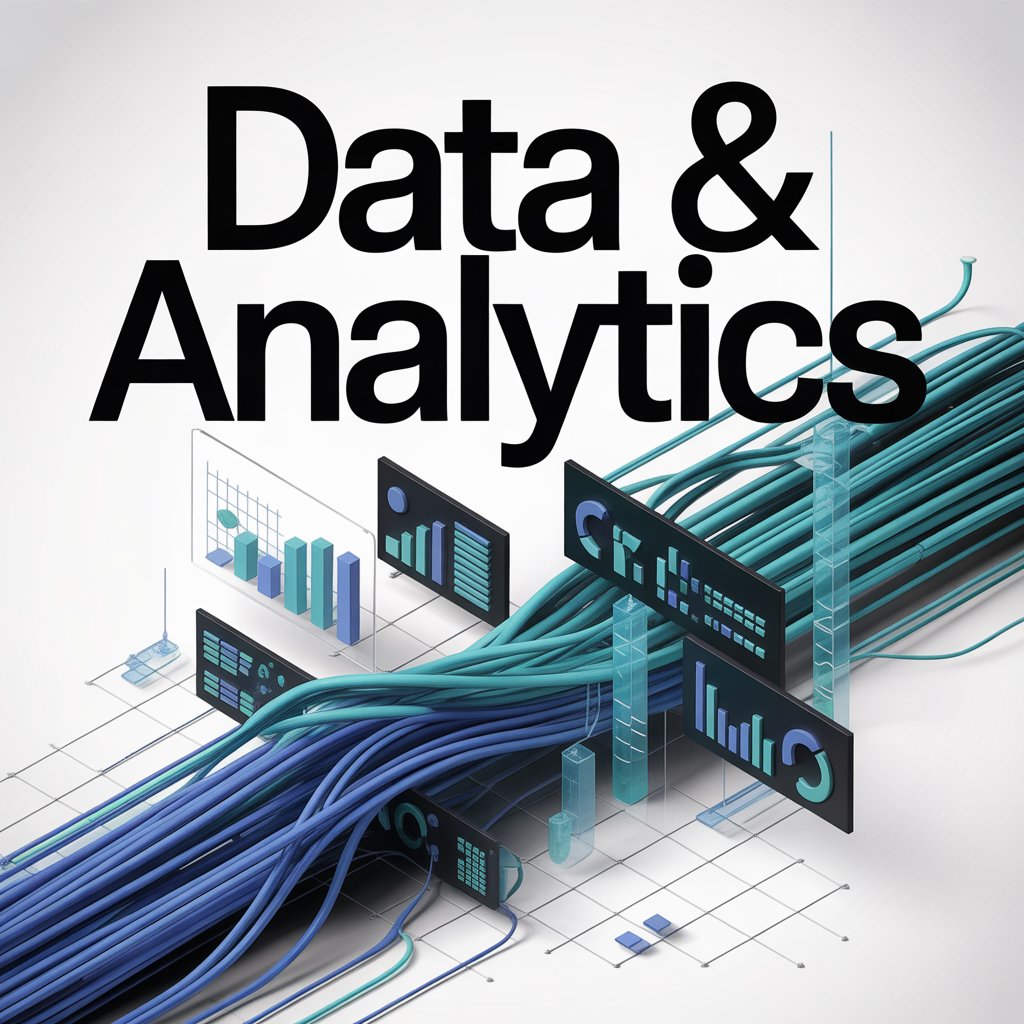 DATA &
ANALYTICS